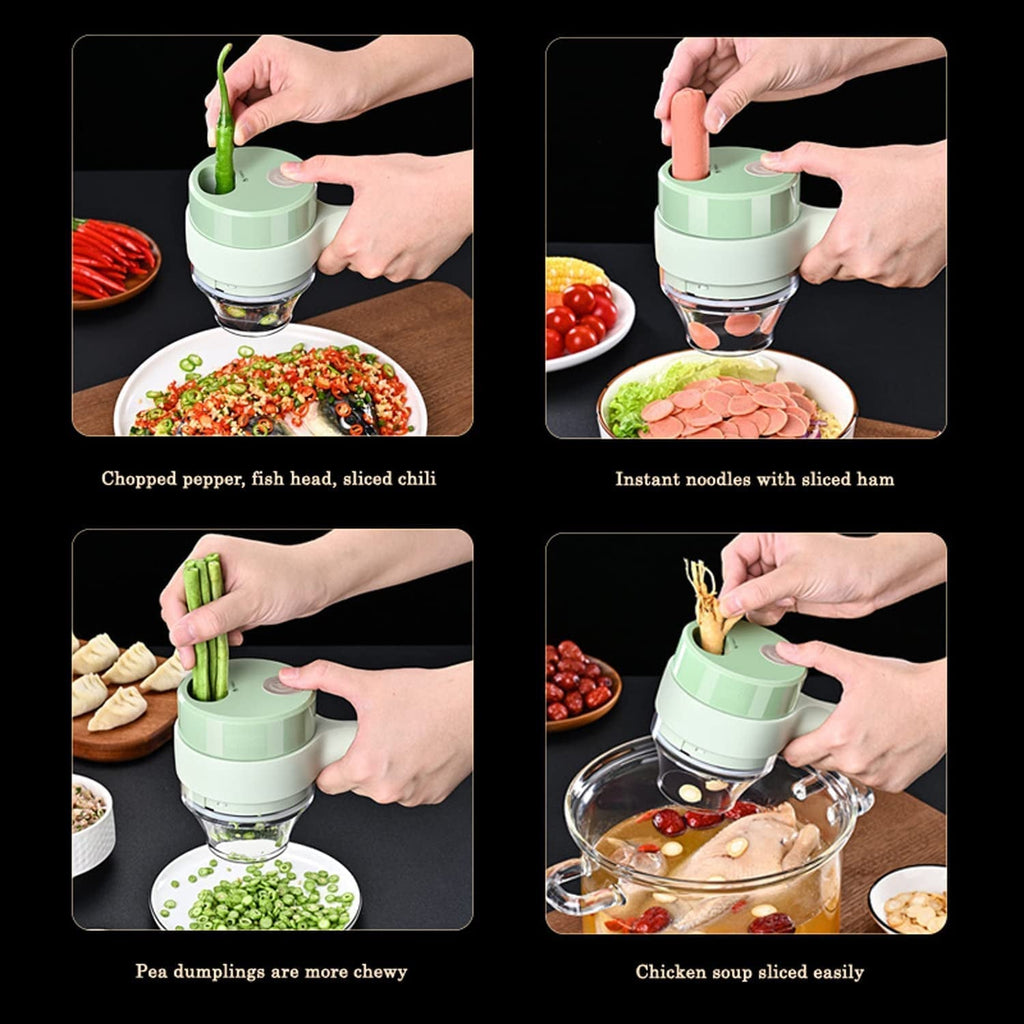 Chopped pepper, fish head, sliced chili

Instant noodles with sliced ham

Pea dumplings are more chewy

Chicken soup sliced easily