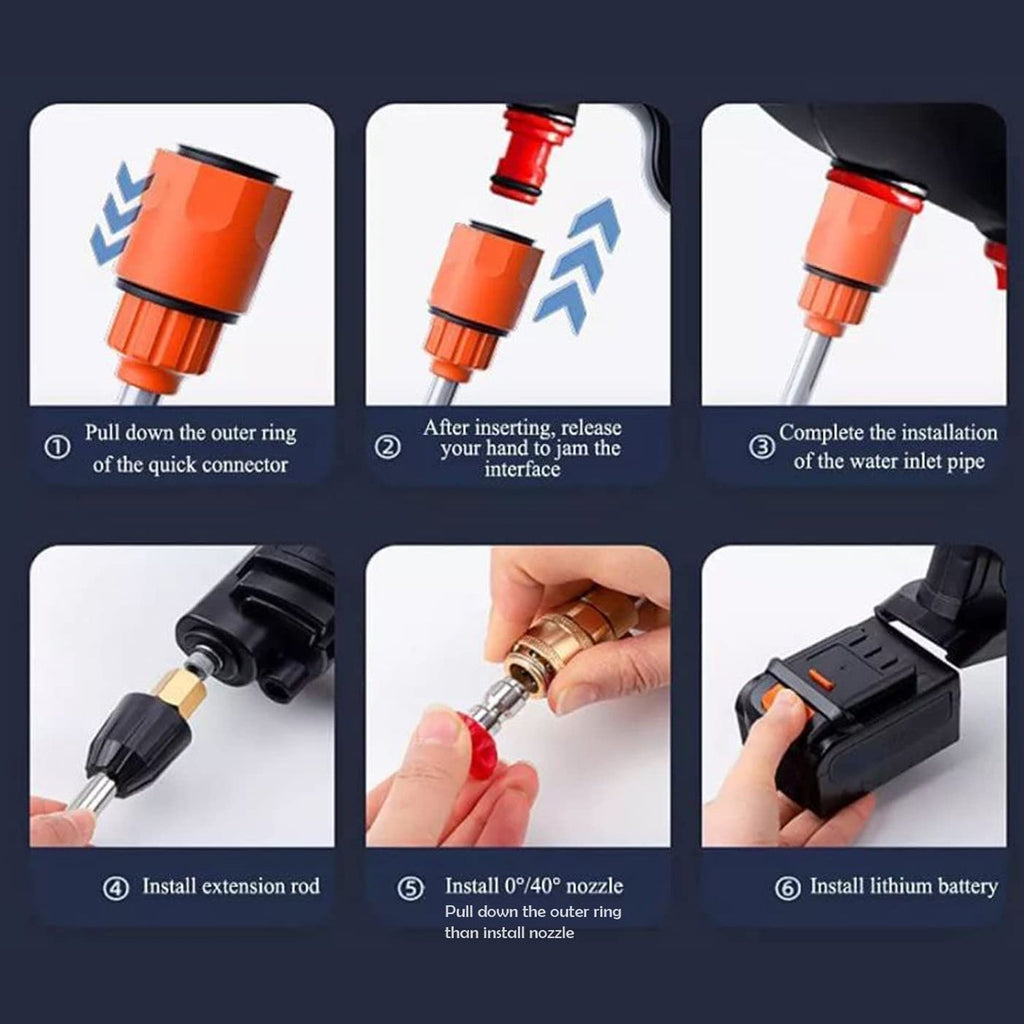 ① Pull down the outer ring of the quick connector

② After inserting, release your hand to jam the interface

③ Complete the installation of the water inlet pipe

④ Install extension rod

⑤ Install 0°/40° nozzle
Pull down the outer ring than install nozzle

⑥ Install lithium battery